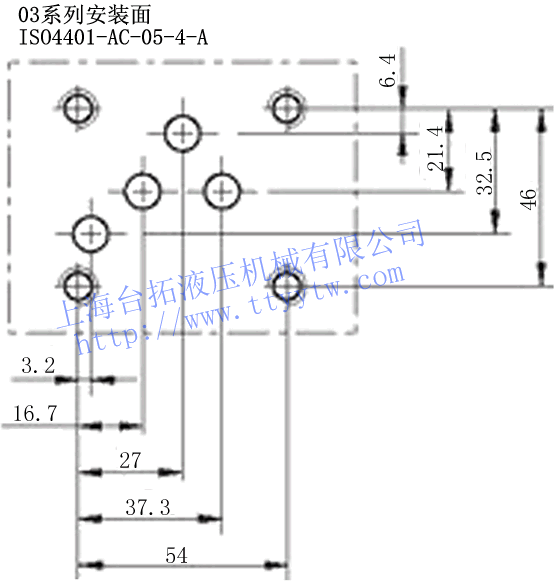 03系列安装面
ISO4401-AC-05-4-A

6.4
21.4
32.5
46

上海台拓液压机械有限公司
http://www.ttyytw.com

3.2
16.7
27
37.3
54