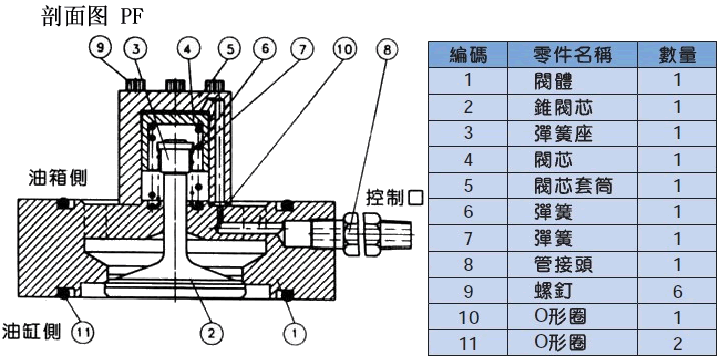 剖面图 PF

9 3 4 5 6 7 10 8

油箱側

控制口

油缸側 11 2 1

| 編碼 | 零件名稱 | 數量 |
|---|---|---|
| 1 | 閥體 | 1 |
| 2 | 錐閥芯 | 1 |
| 3 | 彈簧座 | 1 |
| 4 | 閥芯 | 1 |
| 5 | 閥芯套筒 | 1 |
| 6 | 彈簧 | 1 |
| 7 | 彈簧 | 1 |
| 8 | 管接頭 | 1 |
| 9 | 螺釘 | 6 |
| 10 | O形圈 | 1 |
| 11 | O形圈 | 2 |